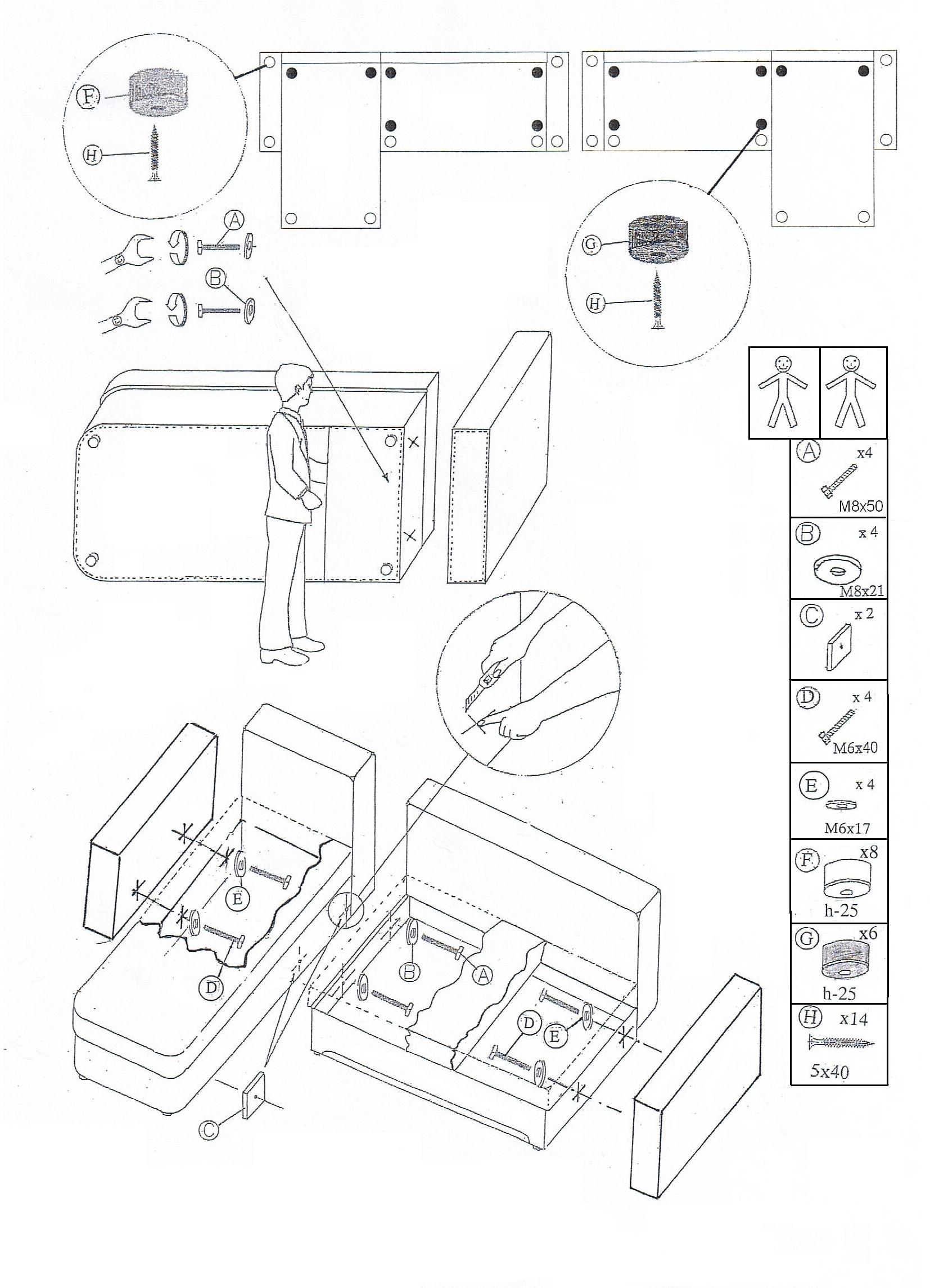 F
H
A
B
G
H

A x4 M8x50
B x 4 M8x21
C x 2
D x 4 M6x40
E x 4 M6x17
F x8 h-25
G x6 h-25
H x14 5x40

E
D
B
A
D
E
C